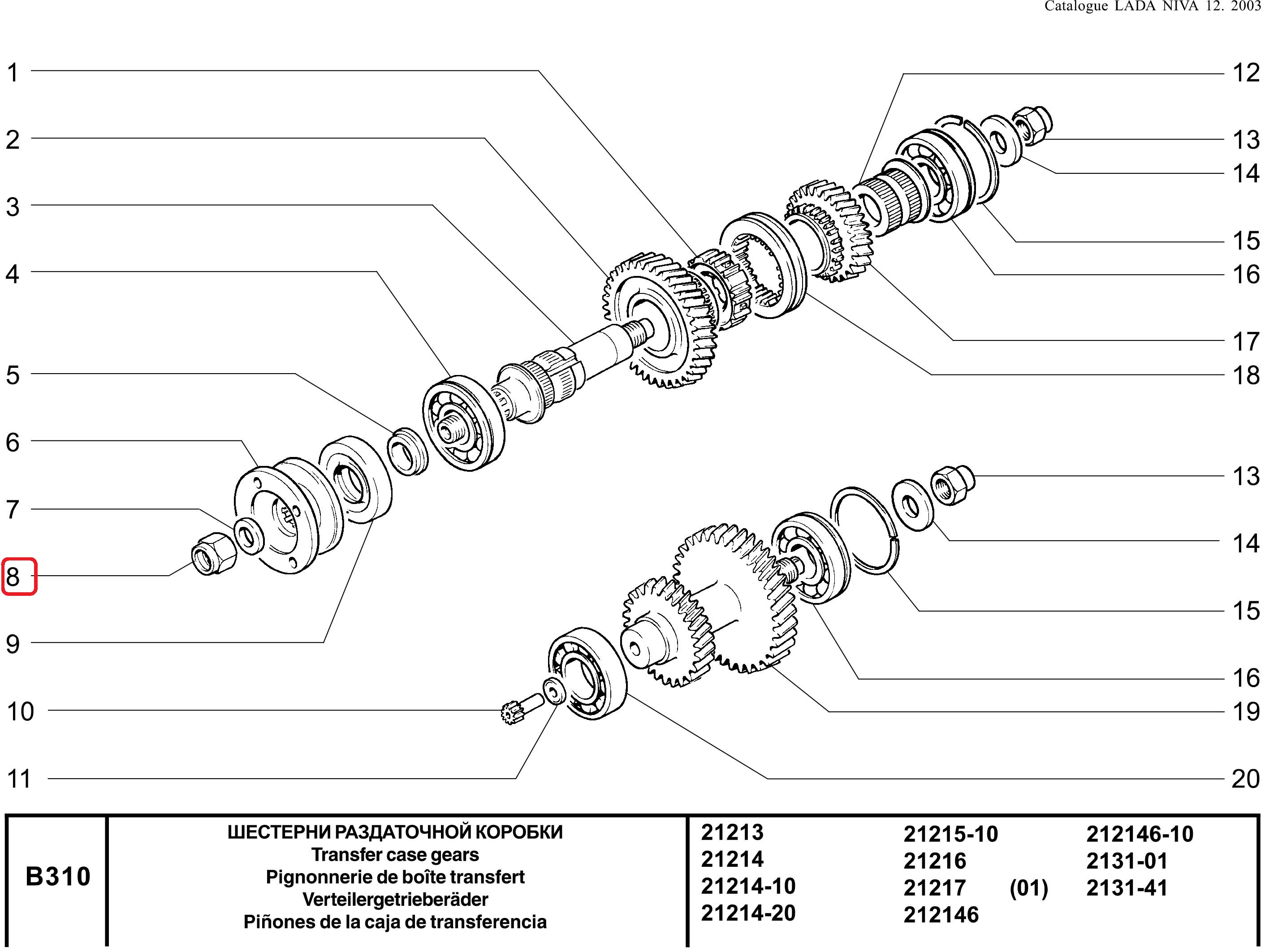 Catalogue LADA NIVA 12. 2003

1
2
3
4
5
6
7
8
9
10
11

12
13
14
15
16
17
18
13
14
15
16
19
20

B310

ШЕСТЕРНИ РАЗДАТОЧНОЙ КОРОБКИ
Transfer case gears
Pignonnerie de boîte transfert
Verteilergetrieberäder
Piñones de la caja de transferencia

21213
21214
21214-10
21214-20

21215-10
21216
21217 (01)
212146

212146-10
2131-01
2131-41