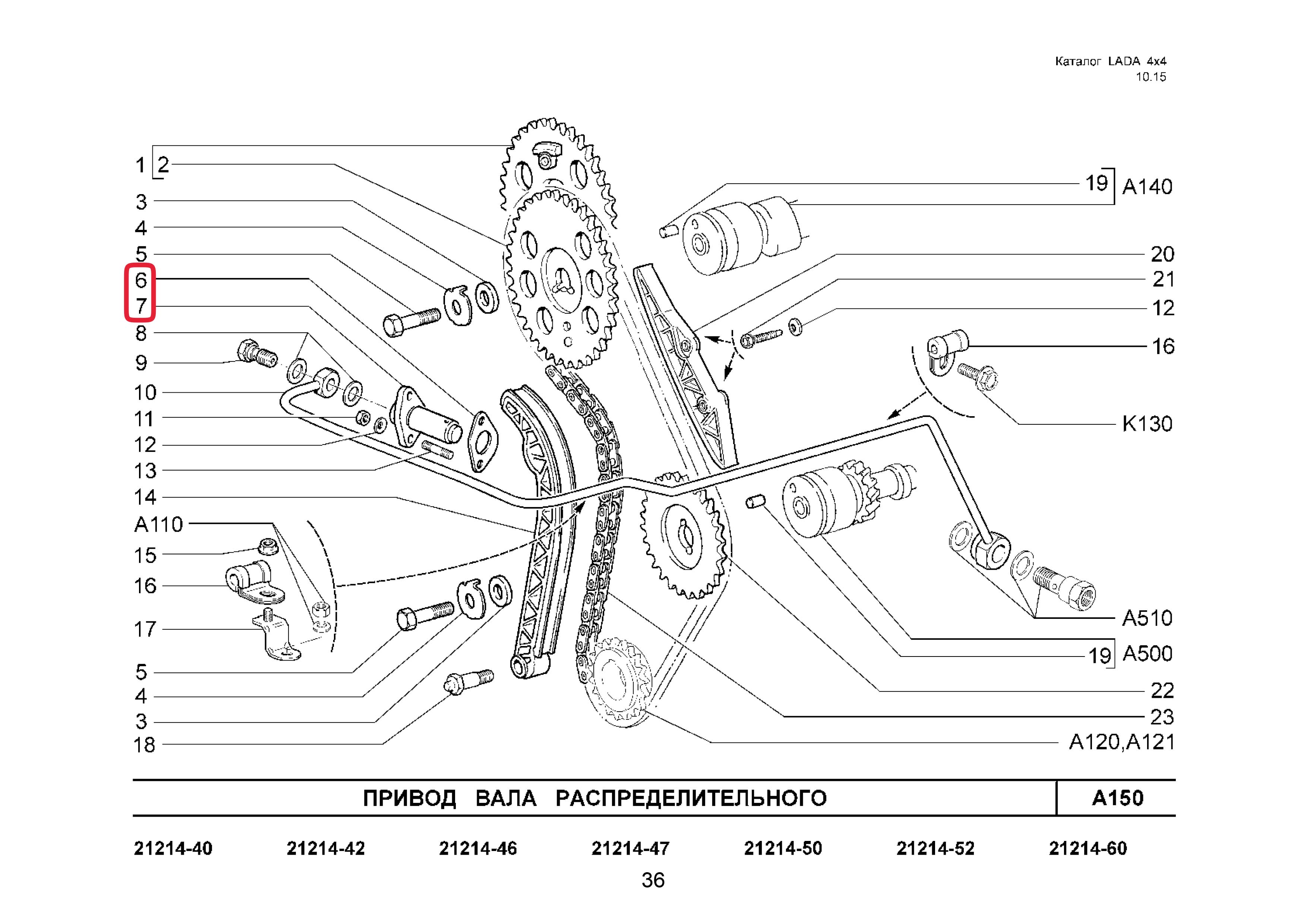 Каталог LADA 4x4
10.15

1
2
3
4
5
6
7
8
9
10
11
12
13
14
A110
15
16
17
5
4
3
18

19
A140
20
21
12
16
K130
A510
19
A500
22
23
A120,A121

ПРИВОД ВАЛА РАСПРЕДЕЛИТЕЛЬНОГО
A150

21214-40
21214-42
21214-46
21214-47
21214-50
21214-52
21214-60

36