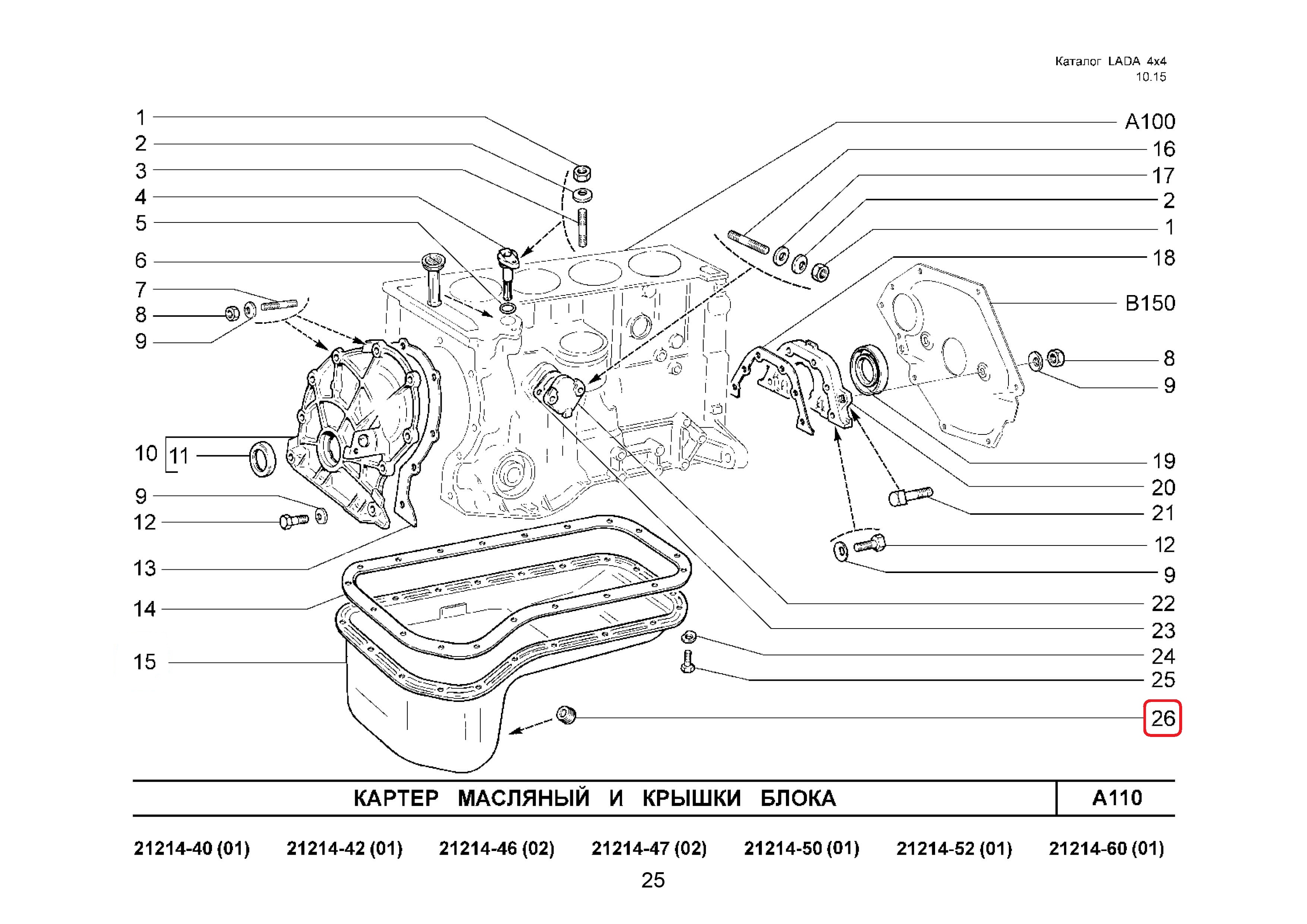 Каталог LADA 4x4
10.15

1
2
3
4
5
6
7
8
9
10
11
9
12
13
14
15

A100
16
17
2
1
18
B150
8
9
19
20
21
12
9
22
23
24
25
26

КАРТЕР МАСЛЯНЫЙ И КРЫШКИ БЛОКА

A110

21214-40 (01) 21214-42 (01) 21214-46 (02) 21214-47 (02) 21214-50 (01) 21214-52 (01) 21214-60 (01)

25